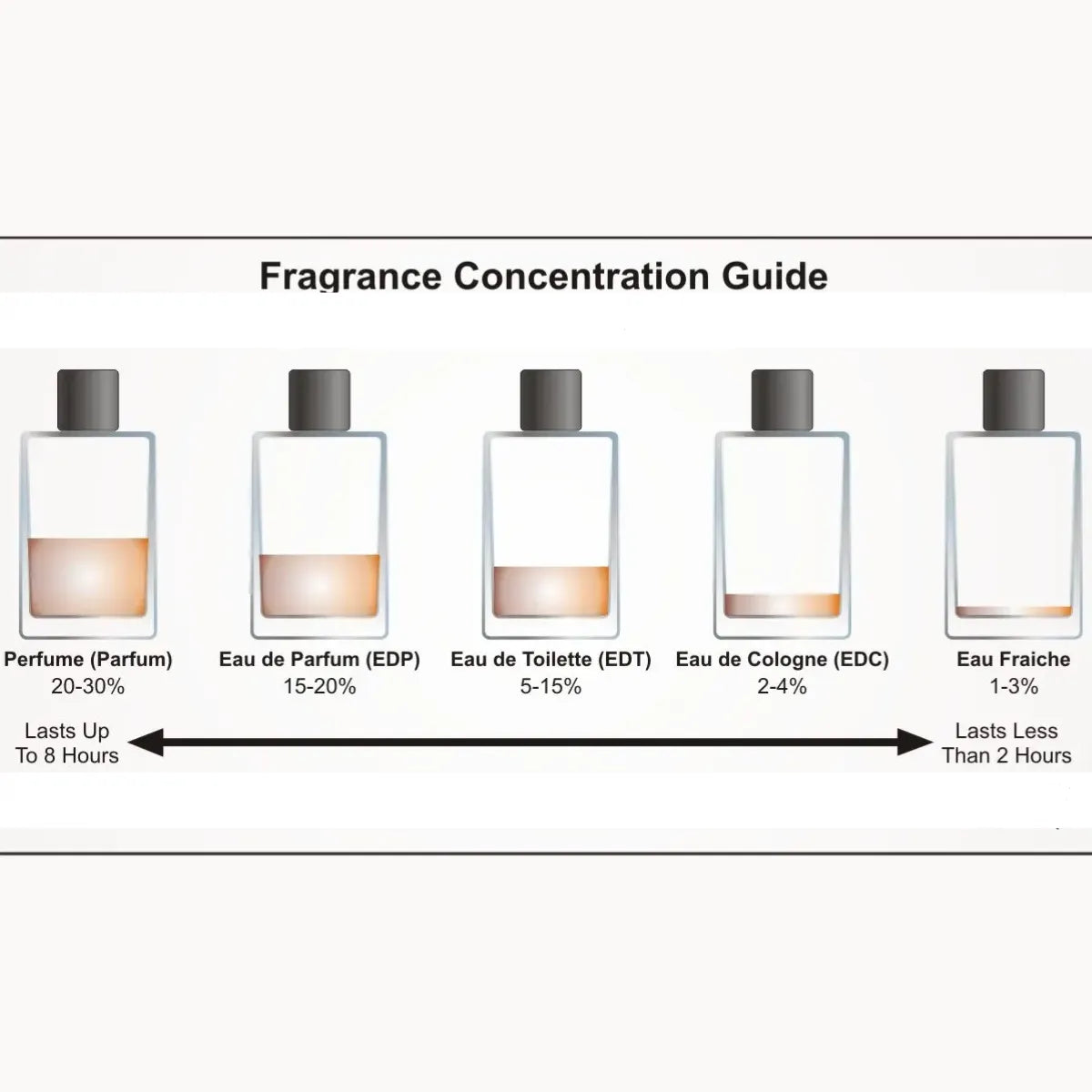 Fragrance Concentration Guide

Perfume (Parfum)
20-30%

Eau de Parfum (EDP)
15-20%

Eau de Toilette (EDT)
5-15%

Eau de Cologne (EDC)
2-4%

Eau Fraiche
1-3%

Lasts Up To 8 Hours

Lasts Less Than 2 Hours